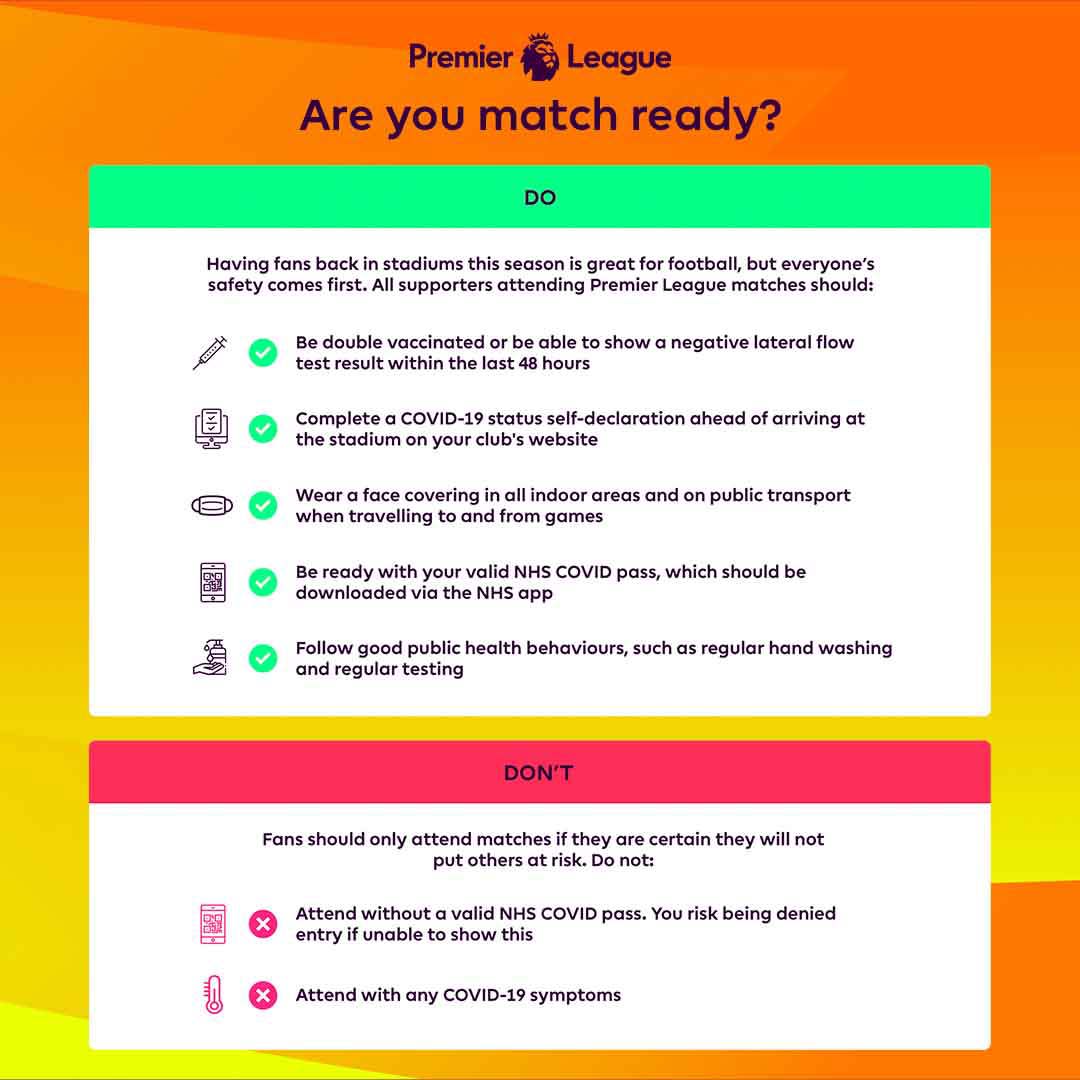 Premier League

Are you match ready?

DO

Having fans back in stadiums this season is great for football, but everyone's safety comes first. All supporters attending Premier League matches should:

Be double vaccinated or be able to show a negative lateral flow test result within the last 48 hours

Complete a COVID-19 status self-declaration ahead of arriving at the stadium on your club's website

Wear a face covering in all indoor areas and on public transport when travelling to and from games

Be ready with your valid NHS COVID pass, which should be downloaded via the NHS app

Follow good public health behaviours, such as regular hand washing and regular testing

DON'T

Fans should only attend matches if they are certain they will not put others at risk. Do not:

Attend without a valid NHS COVID pass. You risk being denied entry if unable to show this

Attend with any COVID-19 symptoms